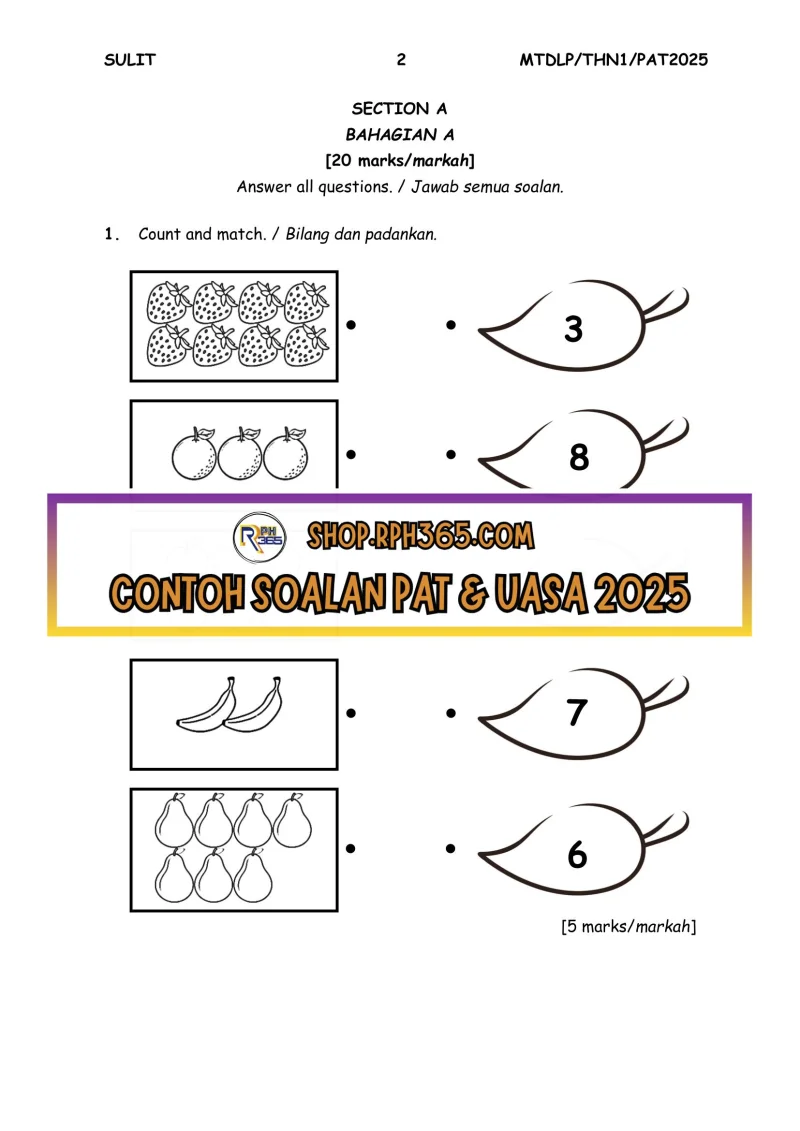 SULIT 2 MTDLP/THN1/PAT2025

SECTION A
BAHAGIAN A
[20 marks/markah]
Answer all questions. / Jawab semua soalan.

1. Count and match. / Bilang dan padankan.

3

8

RPH 365
SHOP.RPH365.COM
CONTOH SOALAN PAT & UASA 2025

7

6

[5 marks/markah]