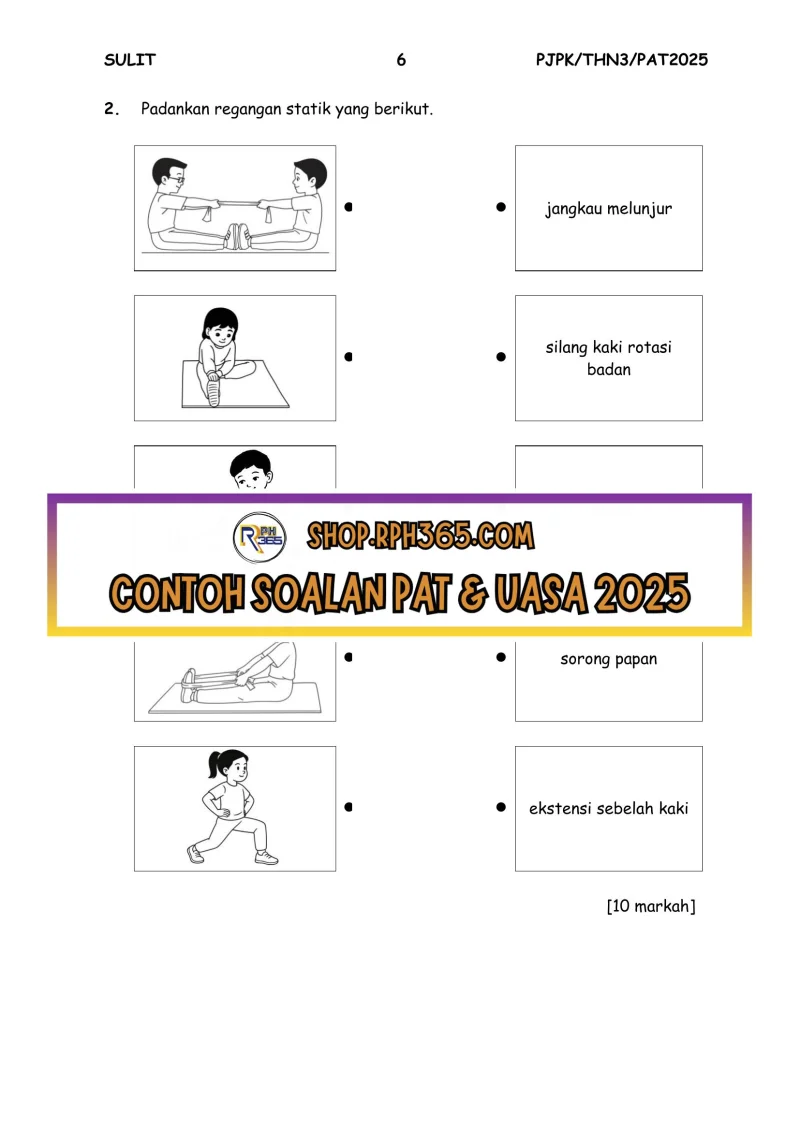 SULIT 6 PJPK/THN3/PAT2025

2. Padankan regangan statik yang berikut.

jangkau melunjur

silang kaki rotasi badan

RPH 365 SHOP.RPH365.COM

CONTOH SOALAN PAT & UASA 2025

sorong papan

ekstensi sebelah kaki

[10 markah]