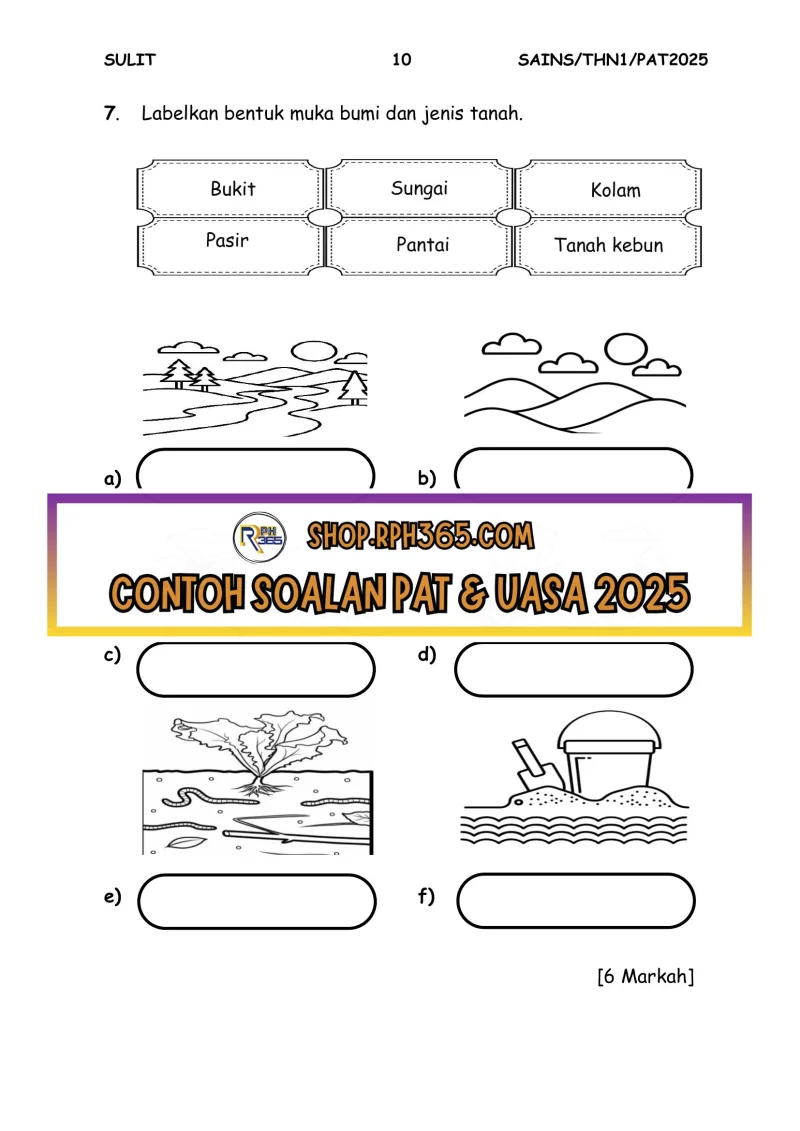 SULIT 10 SAINS/THN1/PAT2025

7. Labelkan bentuk muka bumi dan jenis tanah.

| Bukit | Sungai | Kolam |
|---|---|---|
| Pasir | Pantai | Tanah kebun |

a)

b)

RPH 365

SHOP.RPH365.COM

CONTOH SOALAN PAT & UASA 2025

c)

d)

e)

f)

[6 Markah]