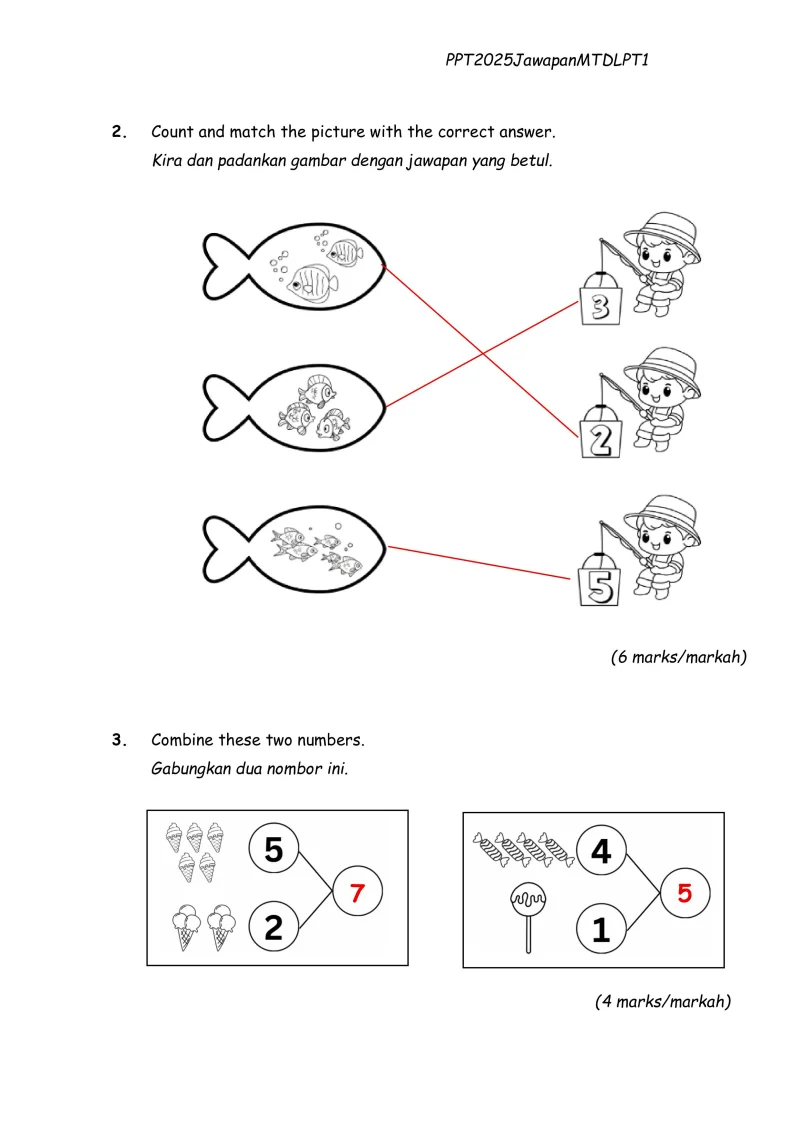 PPT2025JawapanMTDLPT1

2. Count and match the picture with the correct answer.
Kira dan padankan gambar dengan jawapan yang betul.

3

2

5

(6 marks/markah)

3. Combine these two numbers.
Gabungkan dua nombor ini.

5

2

7

4

1

5

(4 marks/markah)