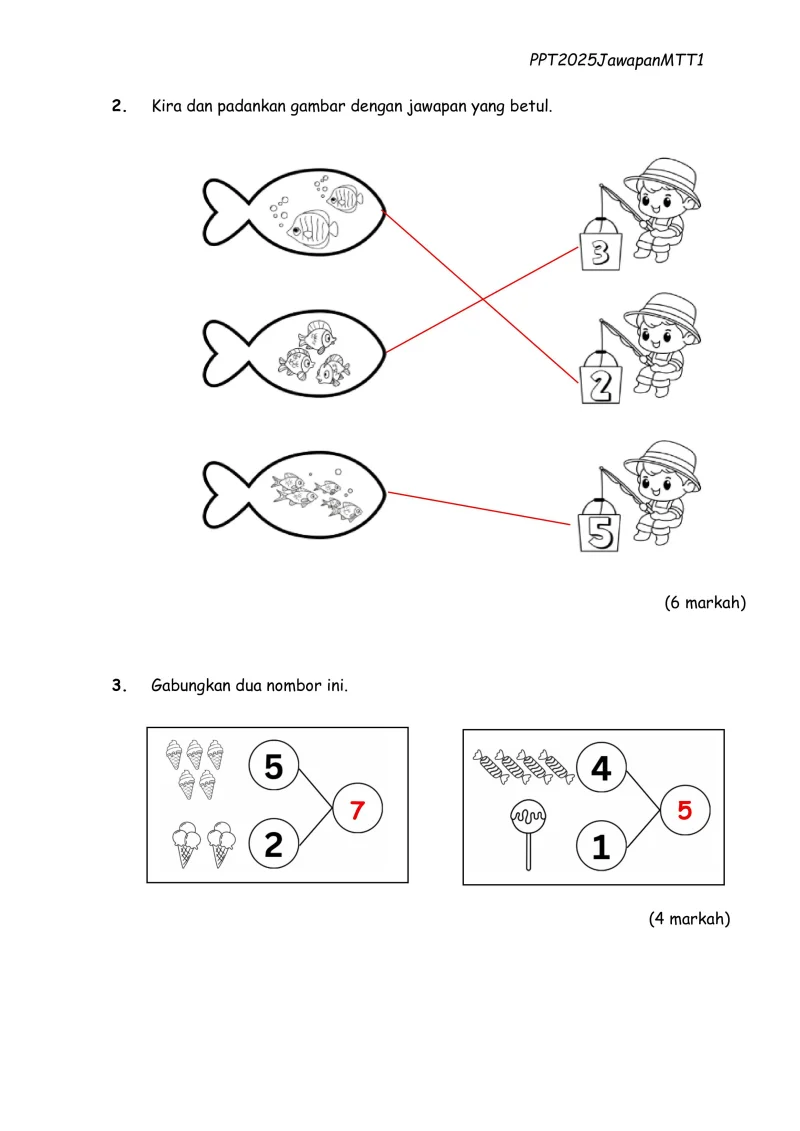 PPT2025JawapanMTT1

2. Kira dan padankan gambar dengan jawapan yang betul.

3

2

5

(6 markah)

3. Gabungkan dua nombor ini.

5

2

7

4

1

5

(4 markah)