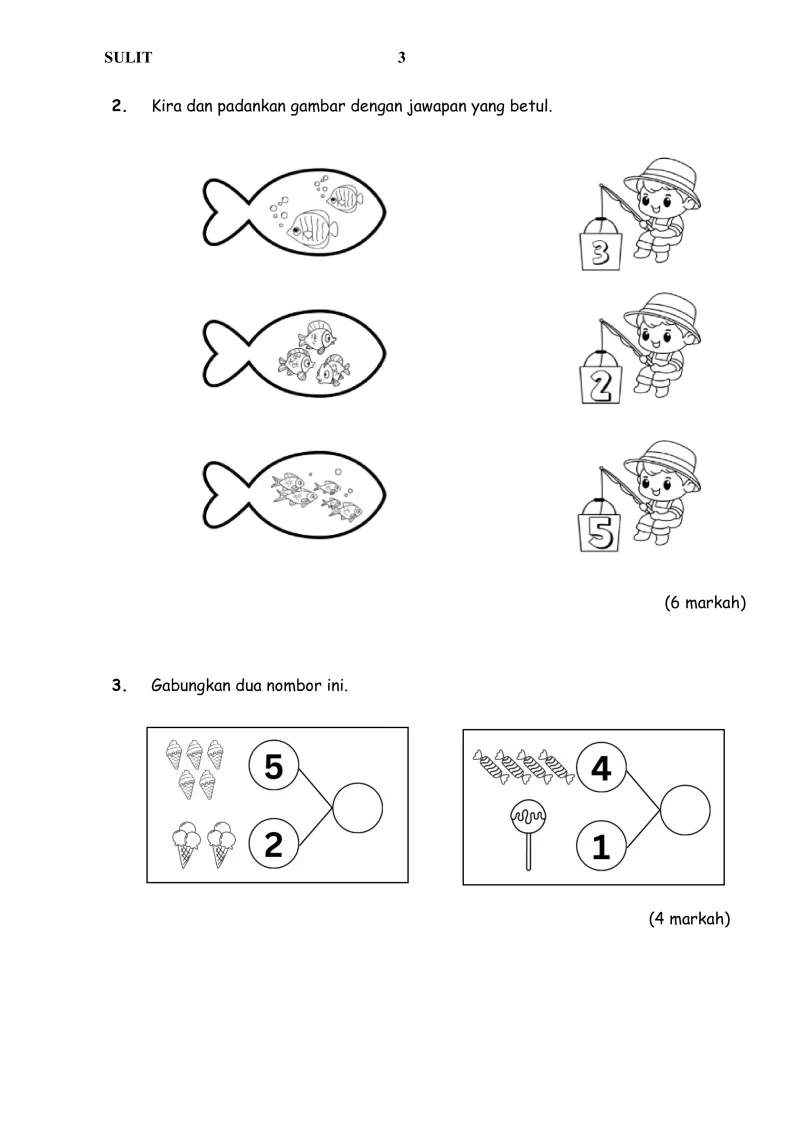 SULIT 3

2. Kira dan padankan gambar dengan jawapan yang betul.

3

2

5

(6 markah)

3. Gabungkan dua nombor ini.

5

2

4

1

(4 markah)