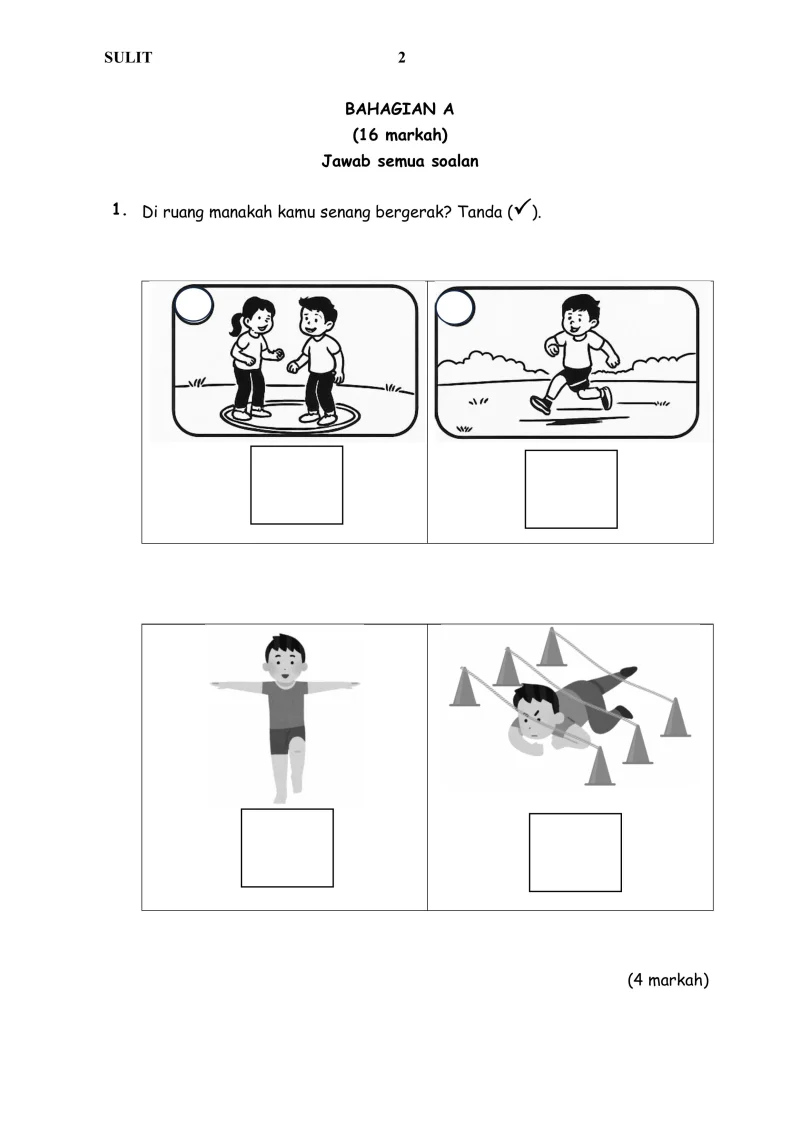 SULIT 2

BAHAGIAN A
(16 markah)
Jawab semua soalan

1. Di ruang manakah kamu senang bergerak? Tanda (✓).

(4 markah)