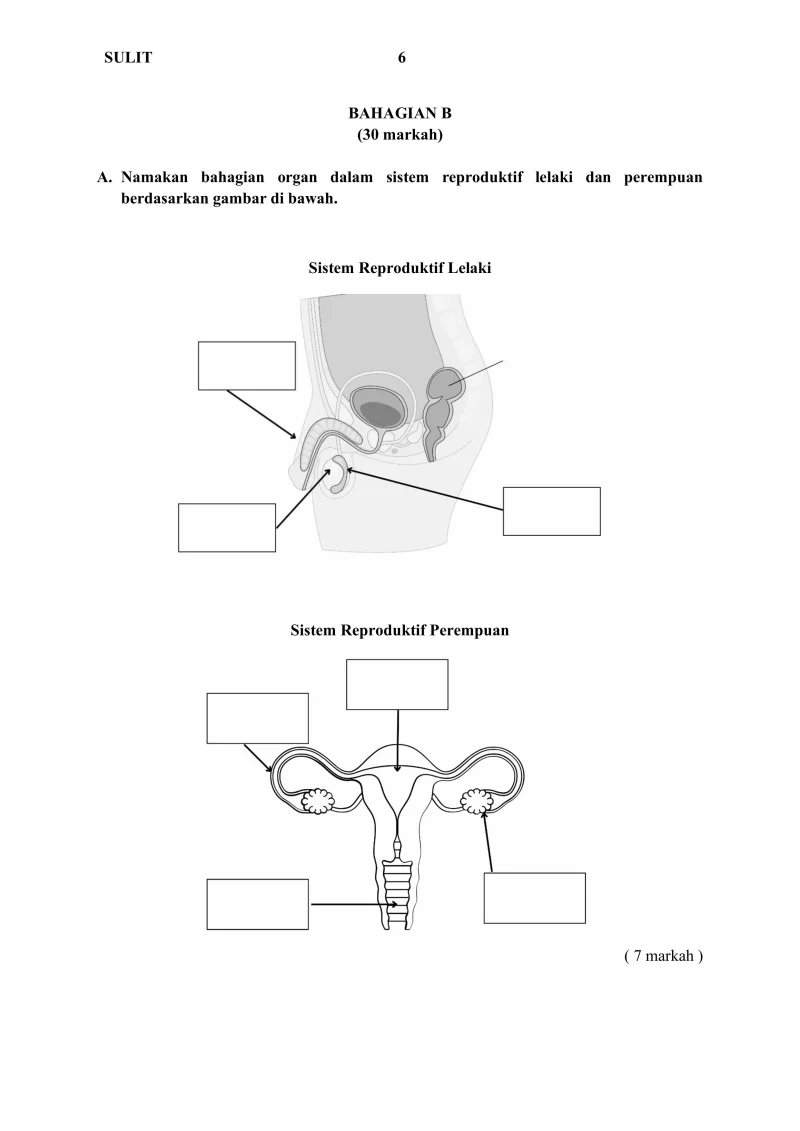 SULIT 6

BAHAGIAN B
(30 markah)

A. Namakan bahagian organ dalam sistem reproduktif lelaki dan perempuan berdasarkan gambar di bawah.

Sistem Reproduktif Lelaki

Sistem Reproduktif Perempuan

( 7 markah )