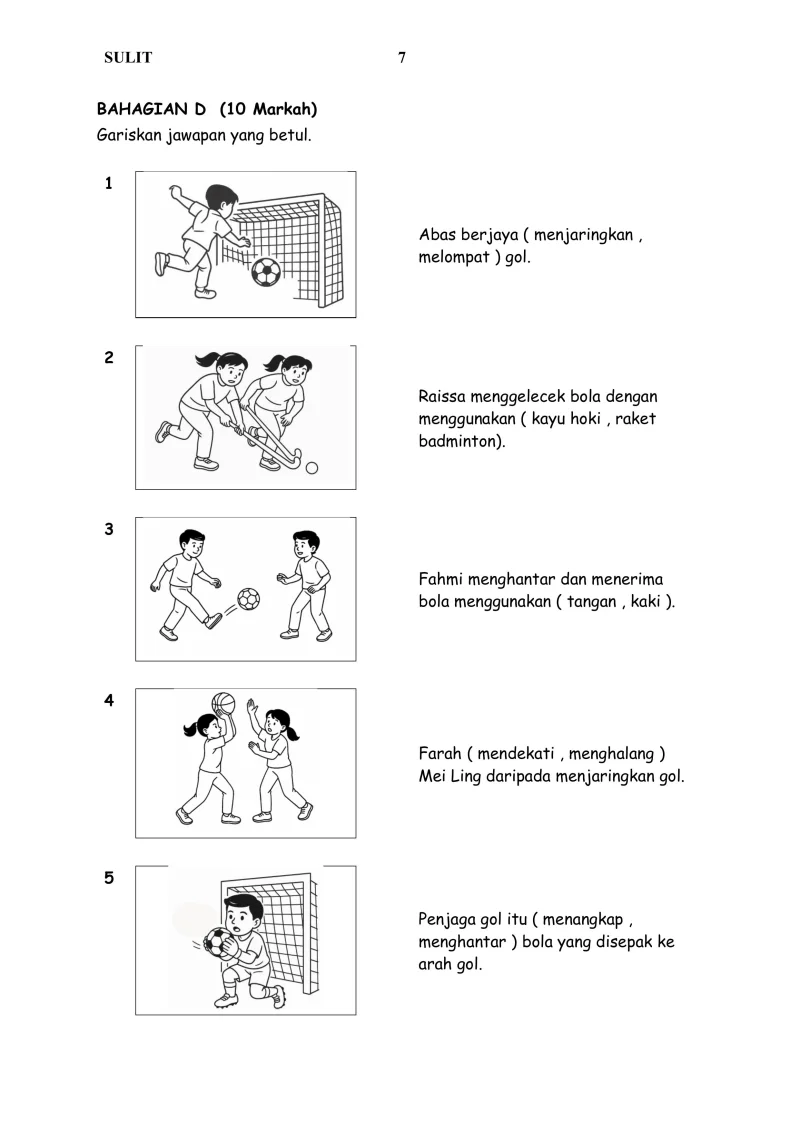 SULIT 7

BAHAGIAN D (10 Markah)
Gariskan jawapan yang betul.

1

Abas berjaya ( menjaringkan , melompat ) gol.

2

Raissa menggelecek bola dengan menggunakan ( kayu hoki , raket badminton).

3

Fahmi menghantar dan menerima bola menggunakan ( tangan , kaki ).

4

Farah ( mendekati , menghalang ) Mei Ling daripada menjaringkan gol.

5

Penjaga gol itu ( menangkap , menghantar ) bola yang disepak ke arah gol.