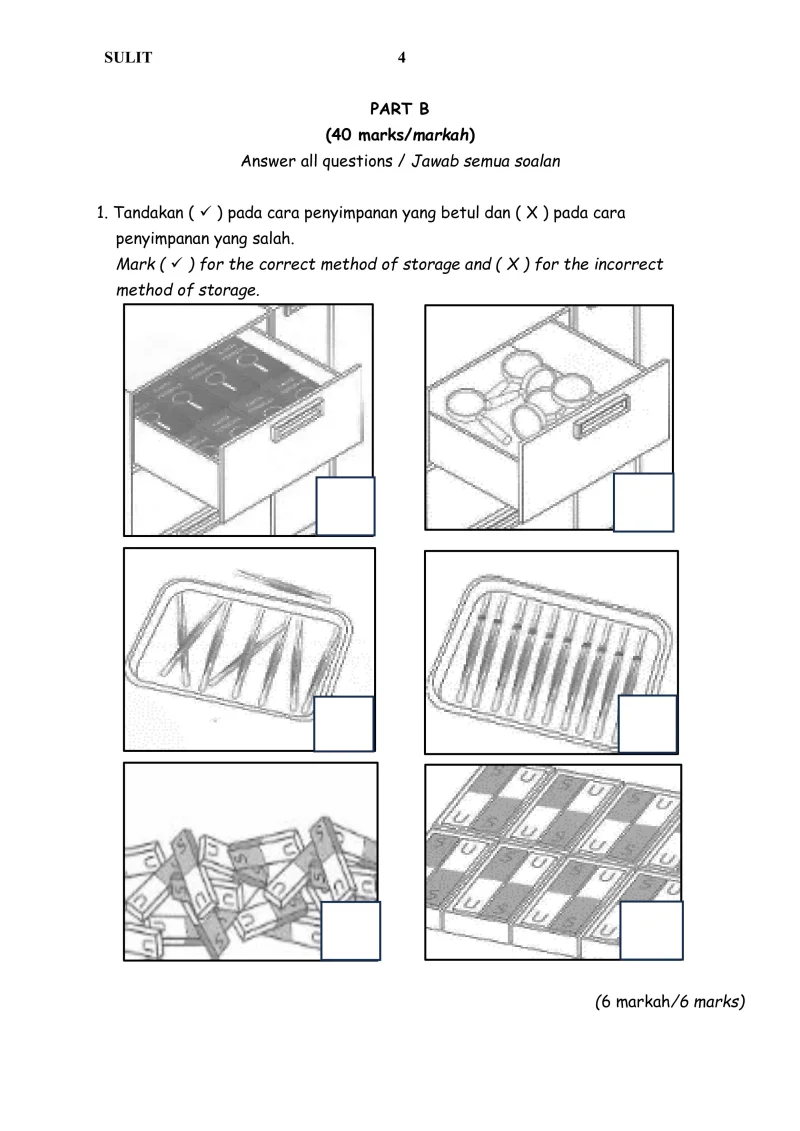 SULIT 4

PART B
(40 marks/markah)
Answer all questions / Jawab semua soalan

1. Tandakan ( ✓ ) pada cara penyimpanan yang betul dan ( X ) pada cara penyimpanan yang salah.
Mark ( ✓ ) for the correct method of storage and ( X ) for the incorrect method of storage.

(6 markah/6 marks)