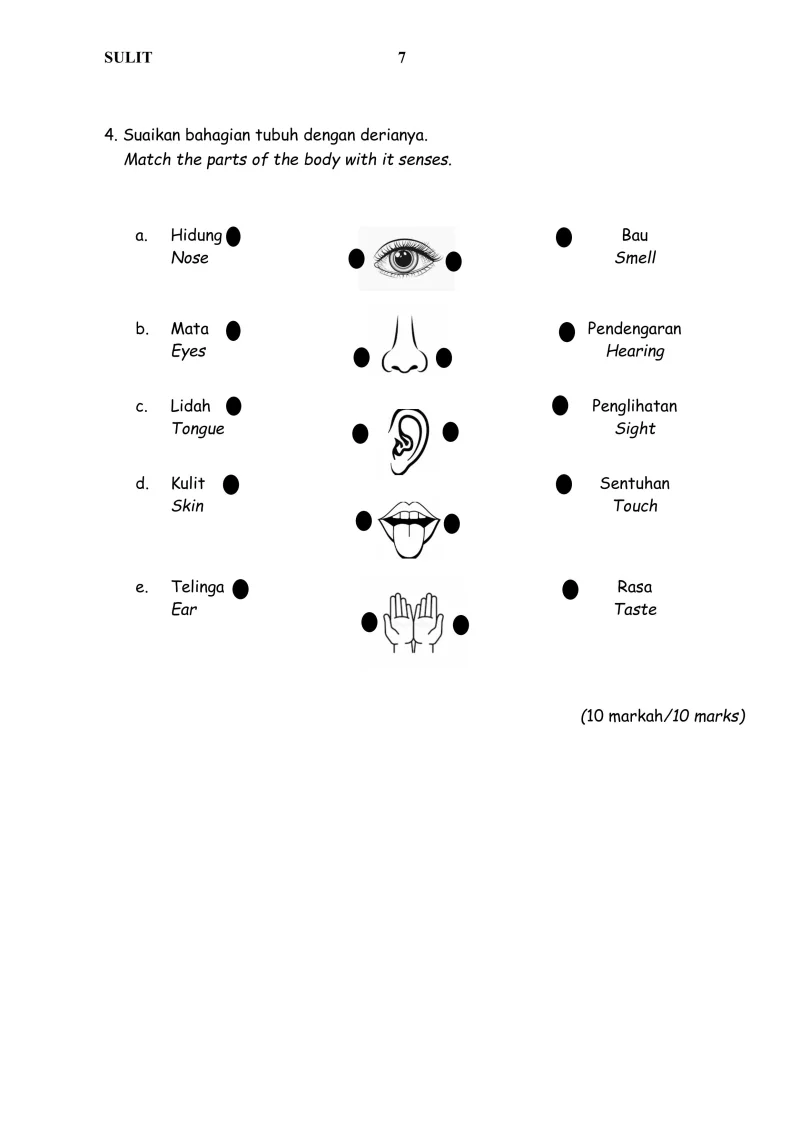 SULIT 7

4. Suaikan bahagian tubuh dengan derianya.
Match the parts of the body with it senses.

a. Hidung
Nose

b. Mata
Eyes

c. Lidah
Tongue

d. Kulit
Skin

e. Telinga
Ear

Bau
Smell

Pendengaran
Hearing

Penglihatan
Sight

Sentuhan
Touch

Rasa
Taste

(10 markah/10 marks)