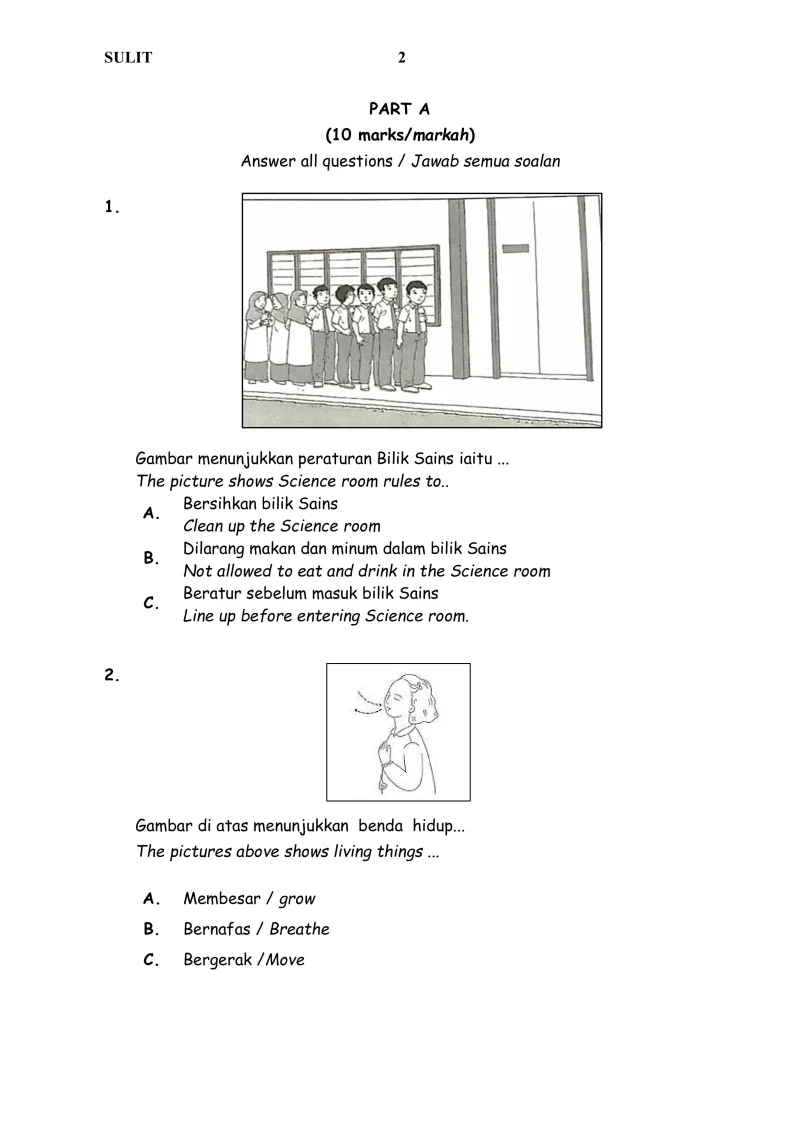 SULIT 2

PART A
(10 marks/markah)
Answer all questions / Jawab semua soalan

1.

Gambar menunjukkan peraturan Bilik Sains iaitu ...
The picture shows Science room rules to..

A. Bersihkan bilik Sains
Clean up the Science room

B. Dilarang makan dan minum dalam bilik Sains
Not allowed to eat and drink in the Science room

C. Beratur sebelum masuk bilik Sains
Line up before entering Science room.

2.

Gambar di atas menunjukkan benda hidup...
The pictures above shows living things ...

A. Membesar / grow

B. Bernafas / Breathe

C. Bergerak /Move