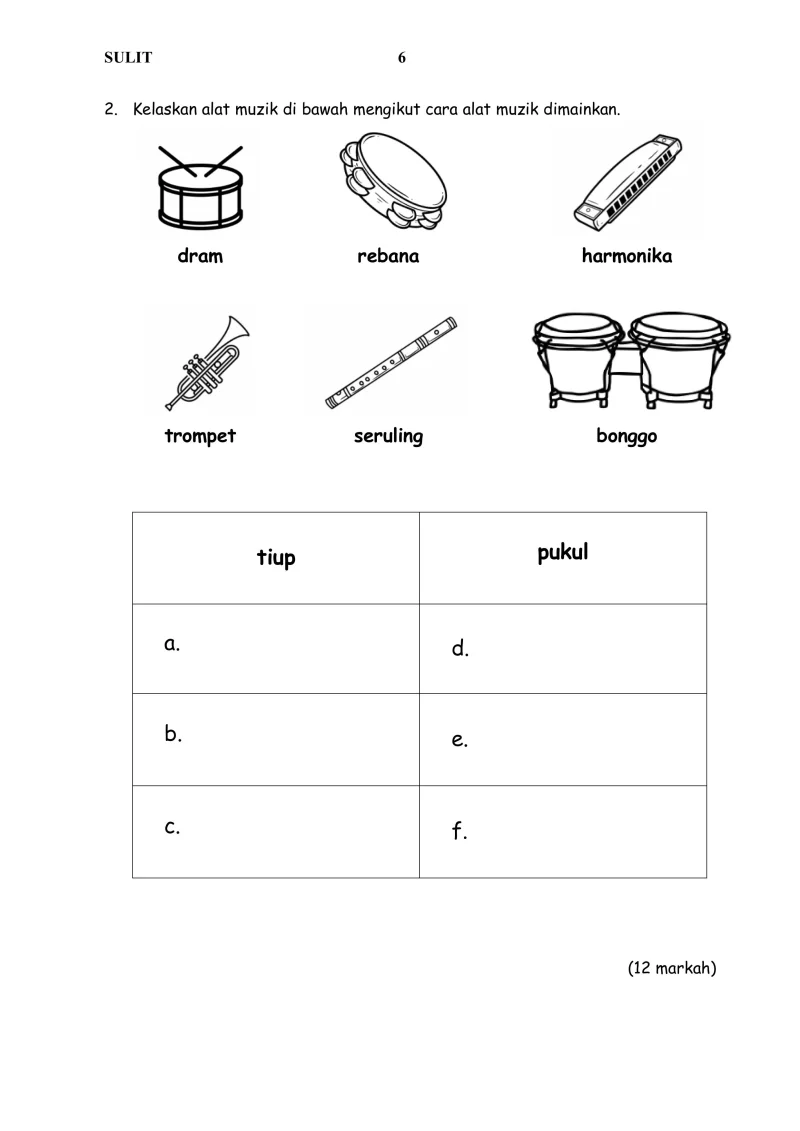 SULIT 6

2. Kelaskan alat muzik di bawah mengikut cara alat muzik dimainkan.

dram rebana harmonika

trompet seruling bonggo

| tiup | pukul |
|---|---|
| a. | d. |
| b. | e. |
| c. | f. |

(12 markah)